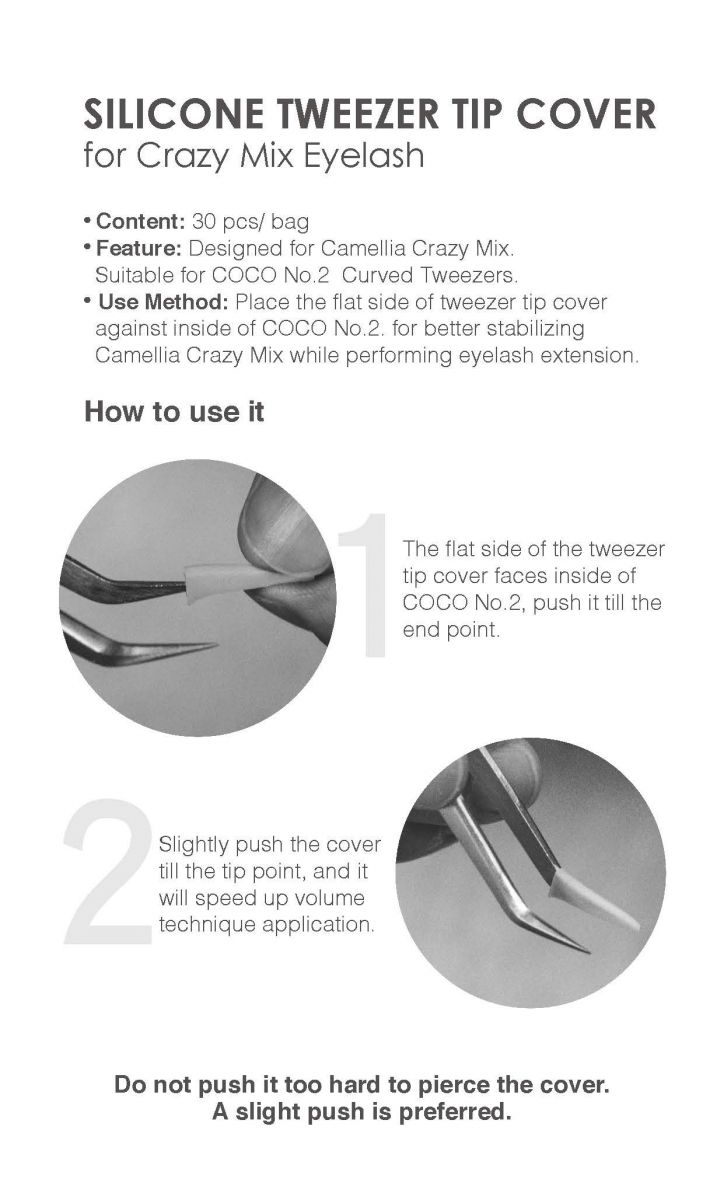 SILICONE TWEEZER TIP COVER
for Crazy Mix Eyelash

• Content: 30 pcs/ bag
• Feature: Designed for Camellia Crazy Mix. Suitable for COCO No.2 Curved Tweezers.
• Use Method: Place the flat side of tweezer tip cover against inside of COCO No.2. for better stabilizing Camellia Crazy Mix while performing eyelash extension.

How to use it

1

The flat side of the tweezer tip cover faces inside of COCO No.2, push it till the end point.

2

Slightly push the cover till the tip point, and it will speed up volume technique application.

Do not push it too hard to pierce the cover.
A slight push is preferred.